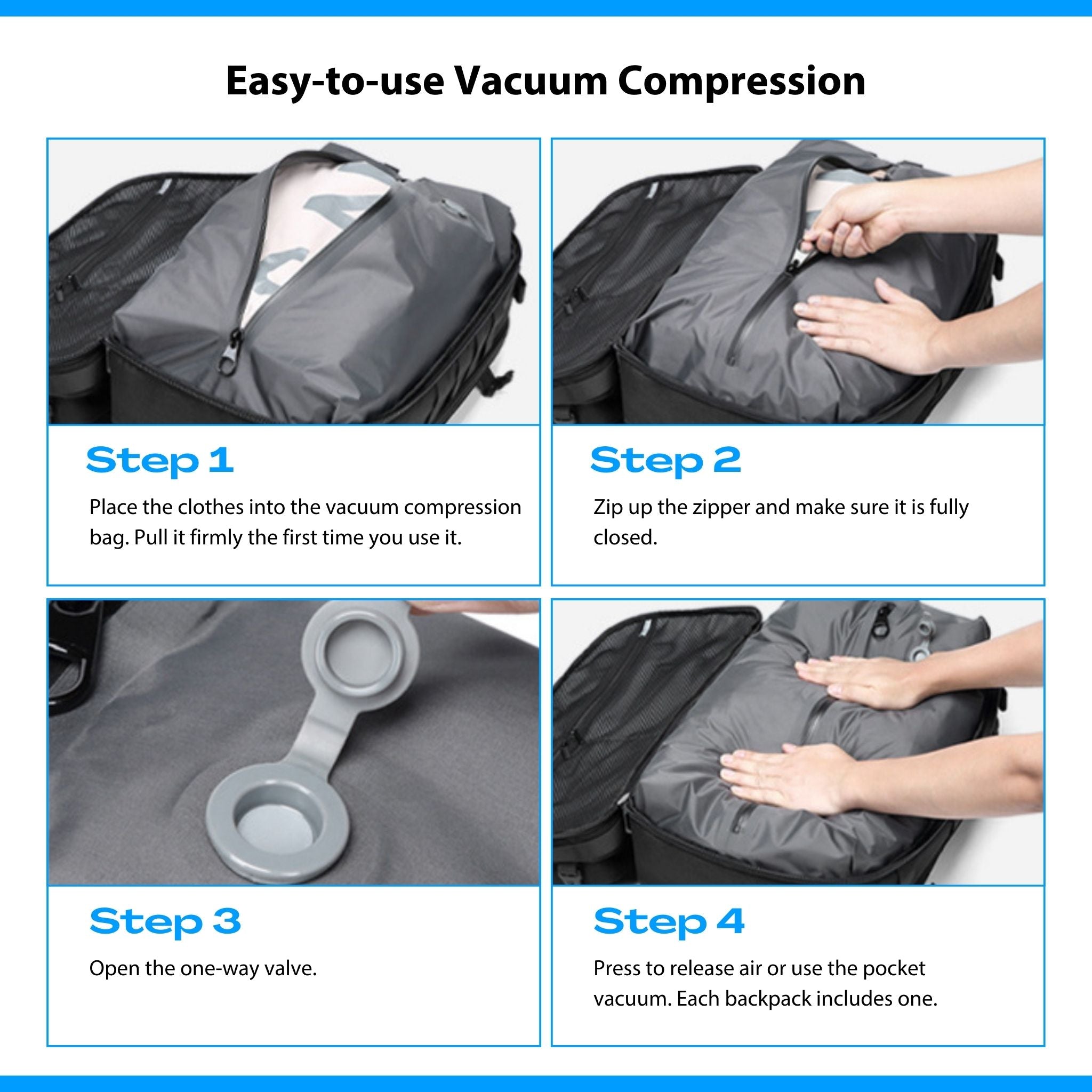 Easy-to-use Vacuum Compression

Step 1

Place the clothes into the vacuum compression bag. Pull it firmly the first time you use it.

Step 2

Zip up the zipper and make sure it is fully closed.

Step 3

Open the one-way valve.

Step 4

Press to release air or use the pocket vacuum. Each backpack includes one.